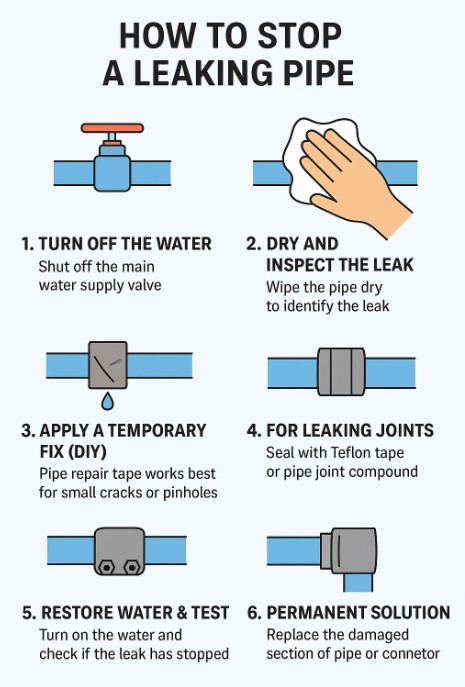 HOW TO STOP A LEAKING PIPE

1. TURN OFF THE WATER
Shut off the main water supply valve

2. DRY AND INSPECT THE LEAK
Wipe the pipe dry to identify the leak

3. APPLY A TEMPORARY FIX (DIY)
Pipe repair tape works best for small cracks or pinholes

4. FOR LEAKING JOINTS
Seal with Teflon tape or pipe joint compound

5. RESTORE WATER & TEST
Turn on the water and check if the leak has stopped

6. PERMANENT SOLUTION
Replace the damaged section of pipe or connetor